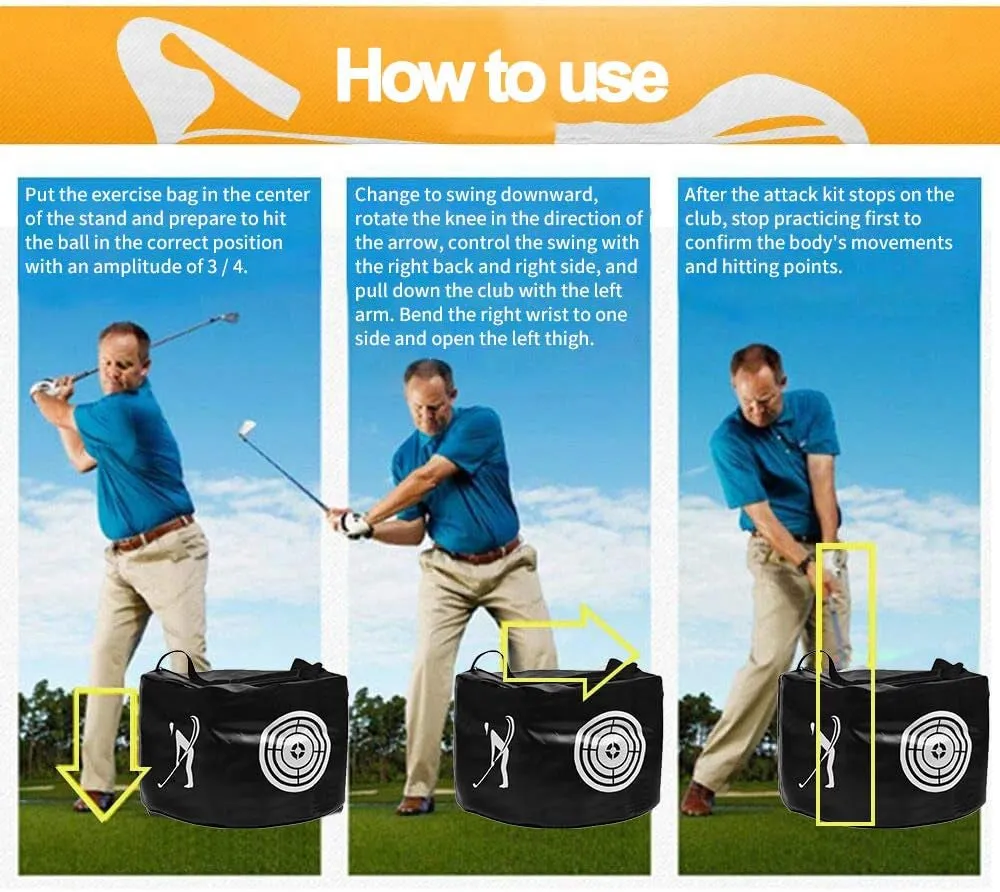 How to use

Put the exercise bag in the center of the stand and prepare to hit the ball in the correct position with an amplitude of 3 / 4.

Change to swing downward, rotate the knee in the direction of the arrow, control the swing with the right back and right side, and pull down the club with the left arm. Bend the right wrist to one side and open the left thigh.

After the attack kit stops on the club, stop practicing first to confirm the body's movements and hitting points.